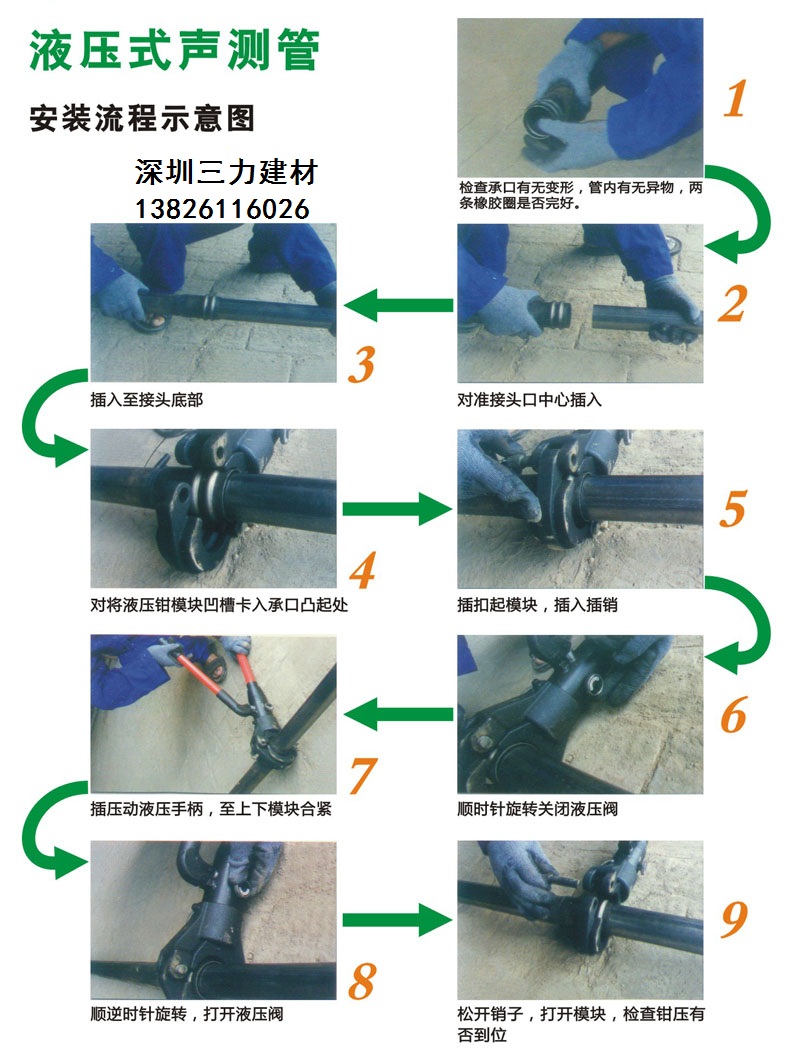 液压式声测管

安装流程示意图

深圳三力建材
13826116026

1
检查承口有无变形，管内有无异物，两条橡胶圈是否完好。

2
对准接头口中心插入

3
插入至接头底部

4
对将液压钳模块凹槽卡入承口凸起处

5
插扣起模块，插入插销

6
顺时针旋转关闭液压阀

7
插压动液压手柄，至上下模块合紧

8
顺逆时针旋转，打开液压阀

9
松开销子，打开模块，检查钳压有否到位